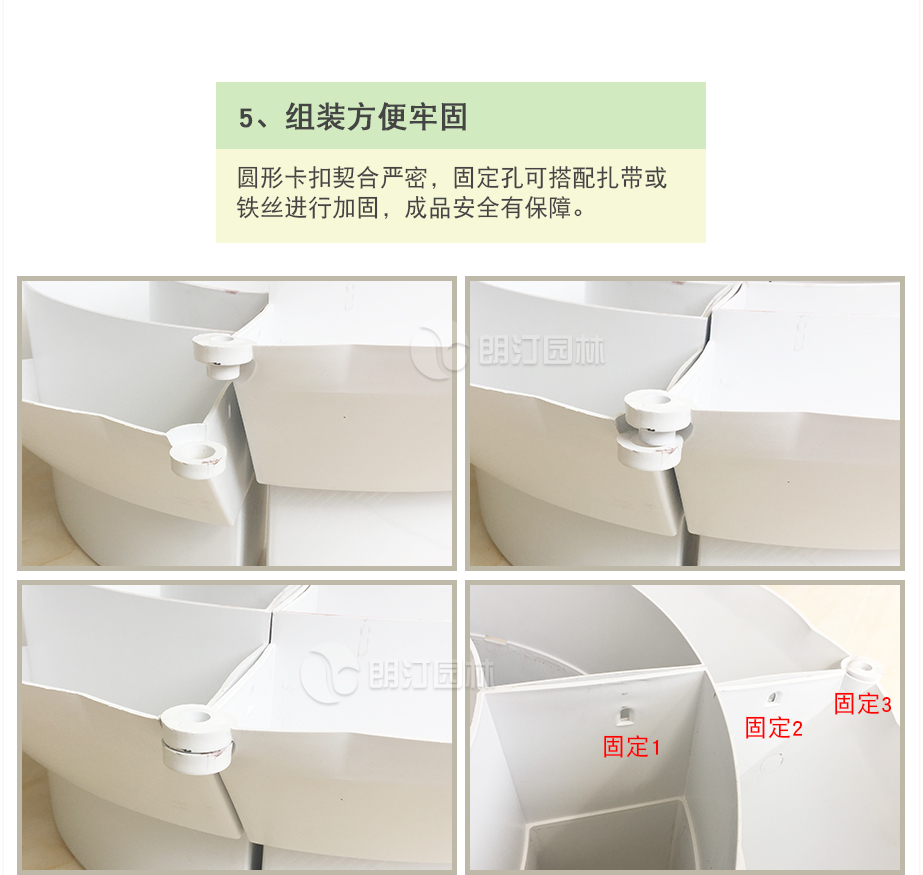 5、组装方便牢固

圆形卡扣契合严密，固定孔可搭配扎带或铁丝进行加固，成品安全有保障。

朗汀园林

朗汀园林

固定1

固定2

固定3